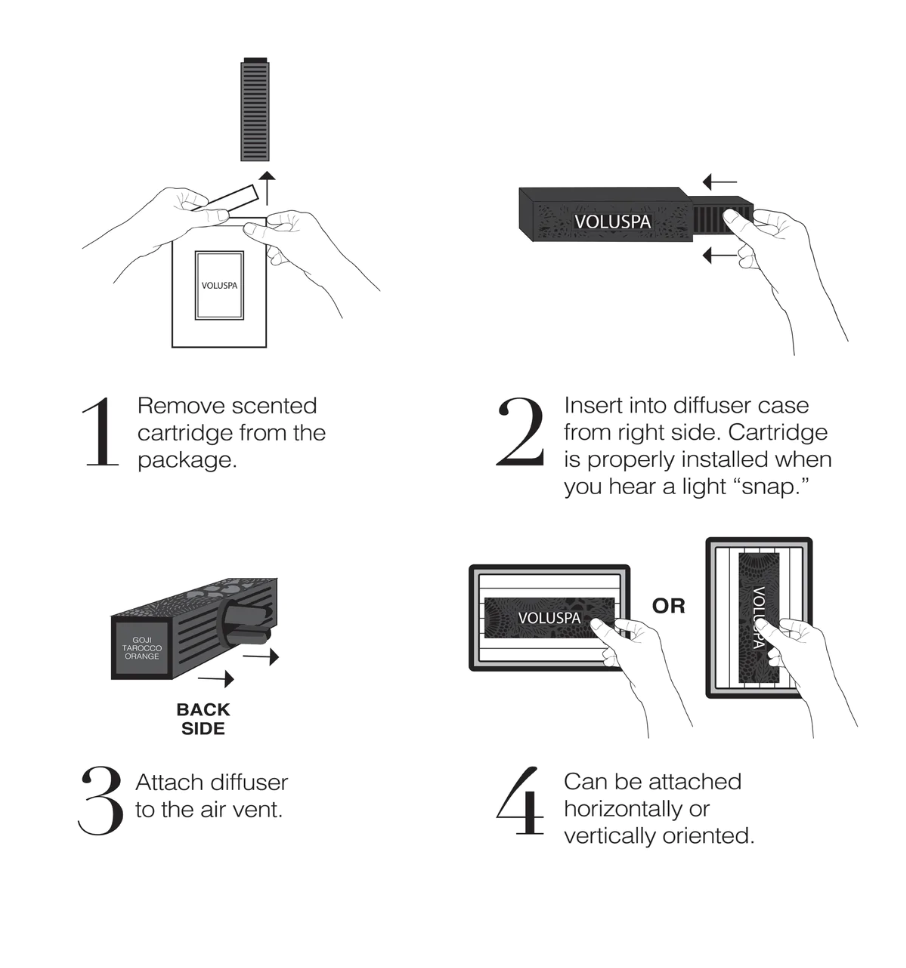 VOLUSPA

VOLUSPA

1 Remove scented cartridge from the package.

2 Insert into diffuser case from right side. Cartridge is properly installed when you hear a light "snap."

GOJI TAROCCO ORANGE

BACK SIDE

VOLUSPA

OR

VOLUSPA

3 Attach diffuser to the air vent.

4 Can be attached horizontally or vertically oriented.